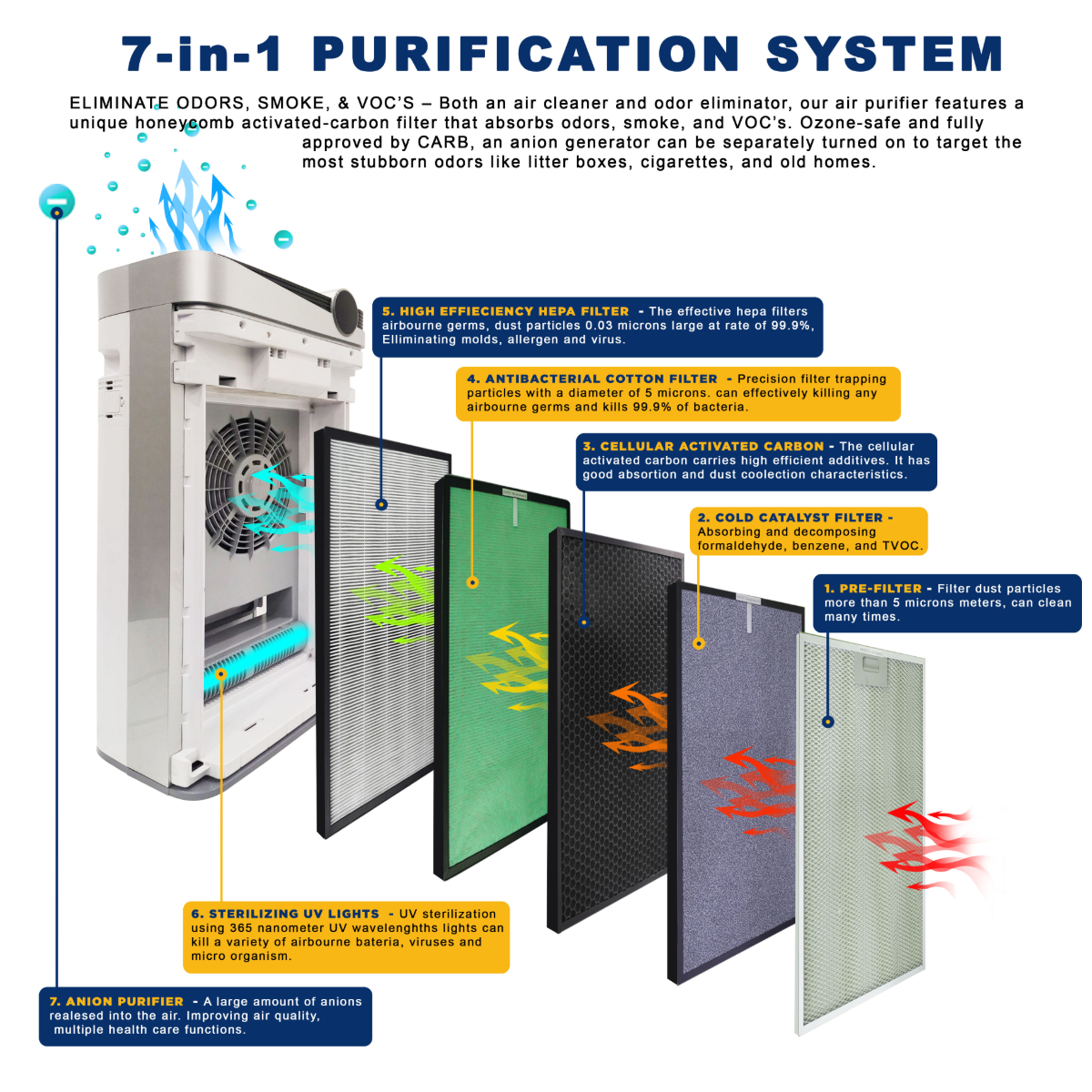 7-in-1 PURIFICATION SYSTEM

ELIMINATE ODORS, SMOKE, & VOC'S – Both an air cleaner and odor eliminator, our air purifier features a unique honeycomb activated-carbon filter that absorbs odors, smoke, and VOC's. Ozone-safe and fully approved by CARB, an anion generator can be separately turned on to target the most stubborn odors like litter boxes, cigarettes, and old homes.

5. HIGH EFFIECIENCY HEPA FILTER - The effective hepa filters airbourne germs, dust particles 0.03 microns large at rate of 99.9%, Elliminating molds, allergen and virus.

4. ANTIBACTERIAL COTTON FILTER - Precision filter trapping particles with a diameter of 5 microns. can effectively killing any airbourne germs and kills 99.9% of bacteria.

3. CELLULAR ACTIVATED CARBON - The cellular activated carbon carries high efficient additives. It has good absortion and dust coolection characteristics.

2. COLD CATALYST FILTER - Absorbing and decomposing formaldehyde, benzene, and TVOC.

1. PRE-FILTER - Filter dust particles more than 5 microns meters, can clean many times.

6. STERILIZING UV LIGHTS - UV sterilization using 365 nanometer UV wavelenghths lights can kill a variety of airbourne bateria, viruses and micro organism.

7. ANION PURIFIER - A large amount of anions realesed into the air. Improving air quality, multiple health care functions.