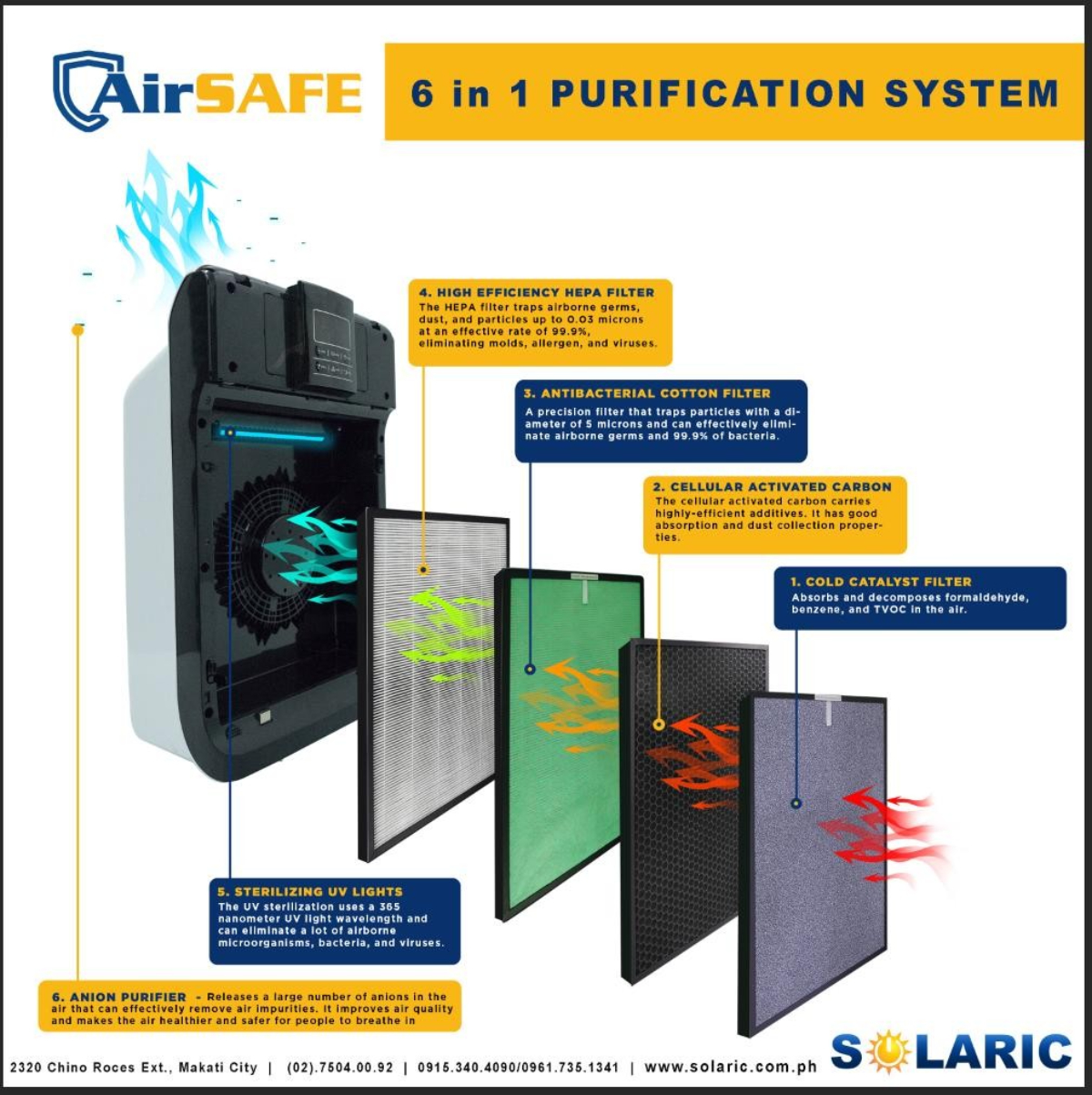 AirSAFE

6 in 1 PURIFICATION SYSTEM

4. HIGH EFFICIENCY HEPA FILTER
The HEPA filter traps airborne germs, dust, and particles up to 0.03 microns at an effective rate of 99.9%, eliminating molds, allergen, and viruses.

3. ANTIBACTERIAL COTTON FILTER
A precision filter that traps particles with a diameter of 5 microns and can effectively eliminate airborne germs and 99.9% of bacteria.

2. CELLULAR ACTIVATED CARBON
The cellular activated carbon carries highly-efficient additives. It has good absorption and dust collection properties.

1. COLD CATALYST FILTER
Absorbs and decomposes formaldehyde, benzene, and TVOC in the air.

5. STERILIZING UV LIGHTS
The UV sterilization uses a 365 nanometer UV light wavelength and can eliminate a lot of airborne microorganisms, bacteria, and viruses.

6. ANION PURIFIER - Releases a large number of anions in the air that can effectively remove air impurities. It improves air quality and makes the air healthier and safer for people to breathe in

2320 Chino Roces Ext., Makati City | (02).7504.00.92 | 0915.340.4090/0961.735.1341 | www.solaric.com.ph

SOLARIC