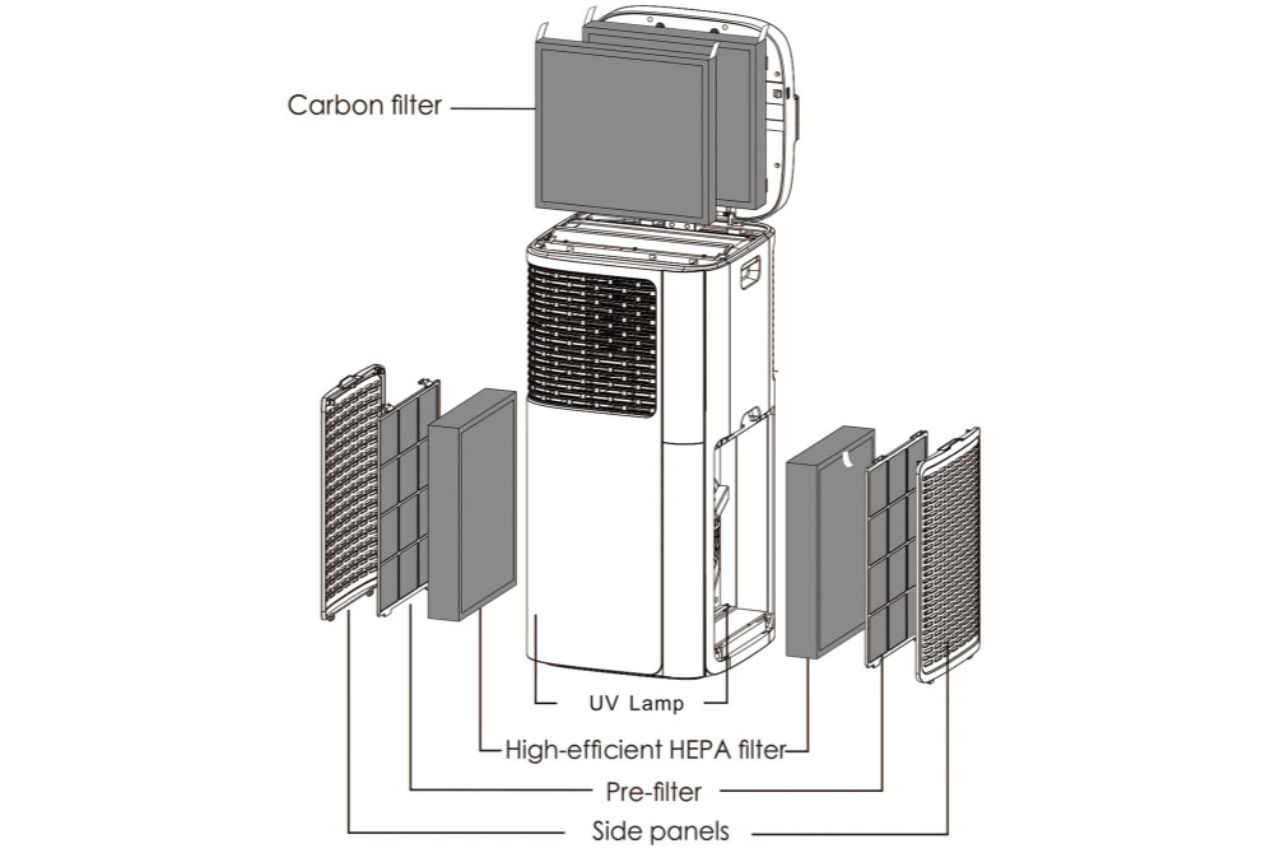 Carbon filter

UV Lamp

High-efficient HEPA filter

Pre-filter

Side panels